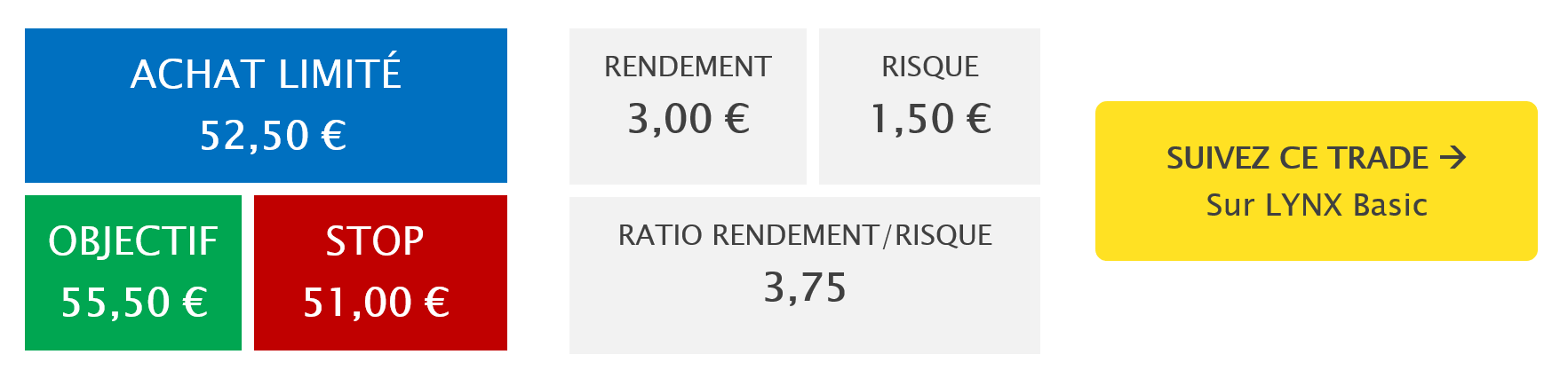 ACHAT LIMITÉ
52,50 €

OBJECTIF
55,50 €

STOP
51,00 €

RENDEMENT
3,00 €

RISQUE
1,50 €

RATIO RENDEMENT/RISQUE
3,75

SUIVEZ CE TRADE →
Sur LYNX Basic